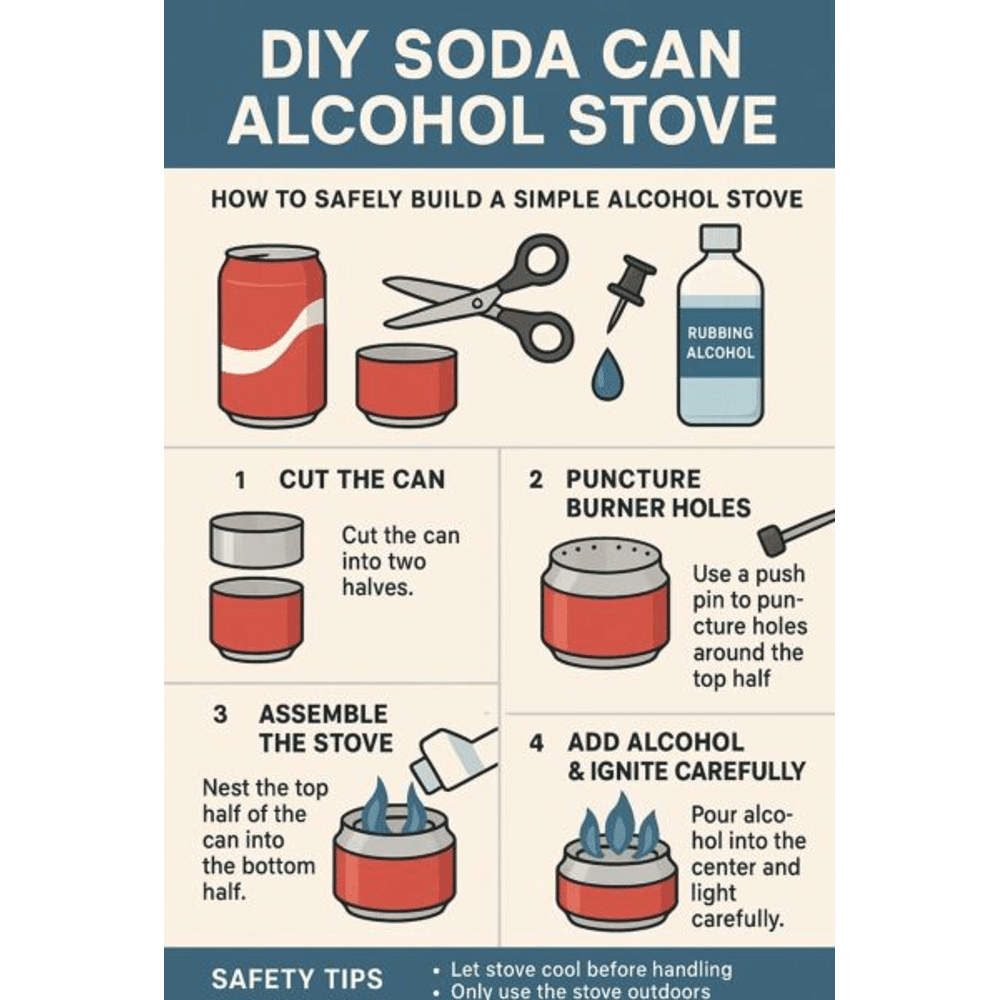 DIY SODA CAN ALCOHOL STOVE

HOW TO SAFELY BUILD A SIMPLE ALCOHOL STOVE

RUBBING ALCOHOL

1 CUT THE CAN

Cut the can into two halves.

2 PUNCTURE BURNER HOLES

Use a push pin to puncture holes around the top half

3 ASSEMBLE THE STOVE

Nest the top half of the can into the bottom half.

4 ADD ALCOHOL & IGNITE CAREFULLY

Pour alcohol into the center and light carefully.

SAFETY TIPS

• Let stove cool before handling
• Only use the stove outdoors